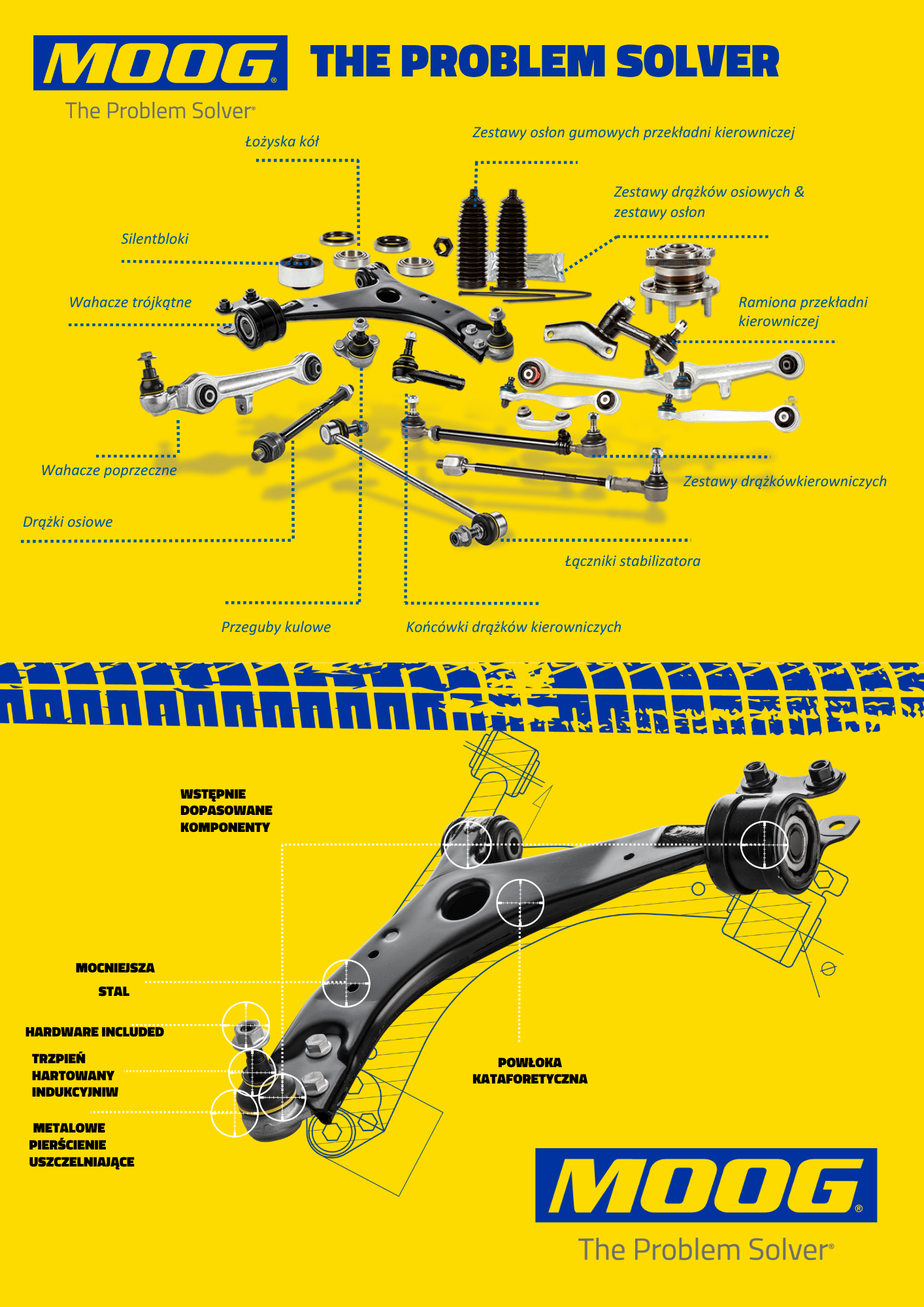 MOOG®
The Problem Solver®

THE PROBLEM SOLVER

Łożyska kół

Zestawy osłon gumowych przekładni kierowniczej

Zestawy drążków osiowych & zestawy osłon

Silentbloki

Wahacze trójkątne

Ramiona przekładni kierowniczej

Wahacze poprzeczne

Zestawy drążkówkierowniczych

Drążki osiowe

Łączniki stabilizatora

Przeguby kulowe

Końcówki drążków kierowniczych

WSTĘPNIE DOPASOWANE KOMPONENTY

MOCNIEJSZA STAL

HARDWARE INCLUDED

TRZPIEŃ HARTOWANY INDUKCYJNIW

METALOWE PIERŚCIENIE USZCZELNIAJĄCE

POWŁOKA KATAFORETYCZNA

MOOG®
The Problem Solver®